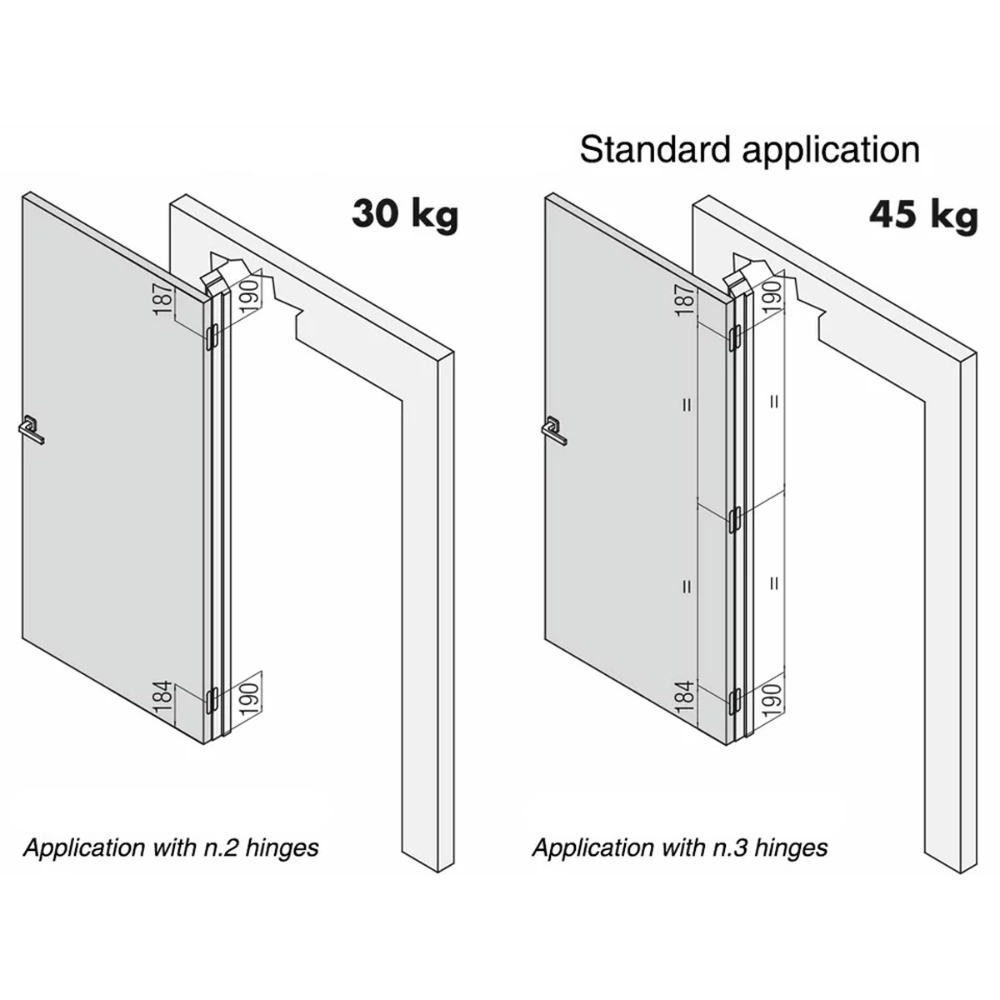 Standard application

30 kg

187
190
184
190

Application with n.2 hinges

45 kg

187
190
=
=
=
=
184
190

Application with n.3 hinges